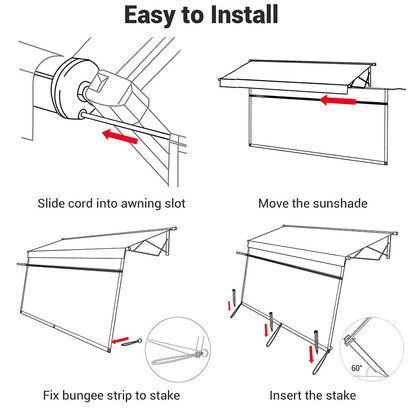 Easy to Install

Slide cord into awning slot

Move the sunshade

Fix bungee strip to stake

60°

Insert the stake