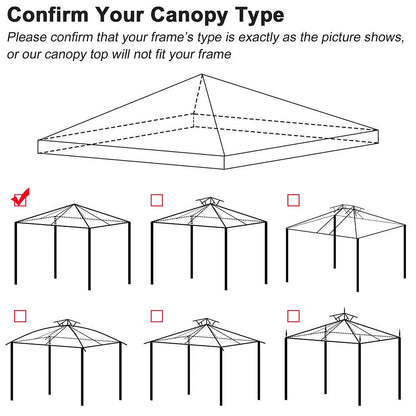 Confirm Your Canopy Type

Please confirm that your frame's type is exactly as the picture shows, or our canopy top will not fit your frame