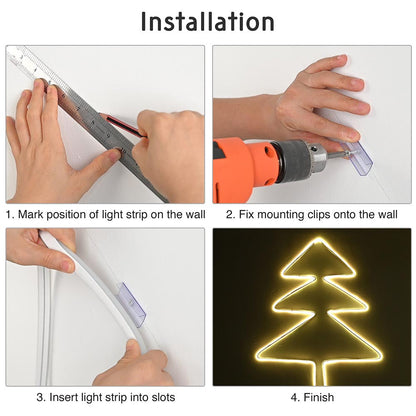 Installation

1. Mark position of light strip on the wall

2. Fix mounting clips onto the wall

3. Insert light strip into slots

4. Finish