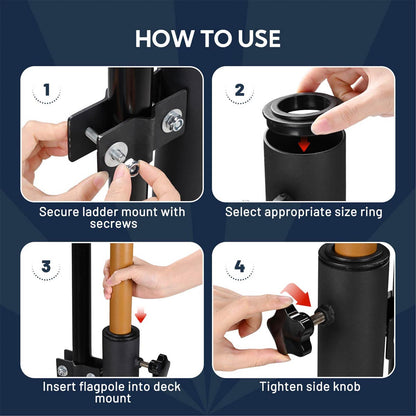 HOW TO USE

1

Secure ladder mount with secrews

2

Select appropriate size ring

3

Insert flagpole into deck mount

4

Tighten side knob