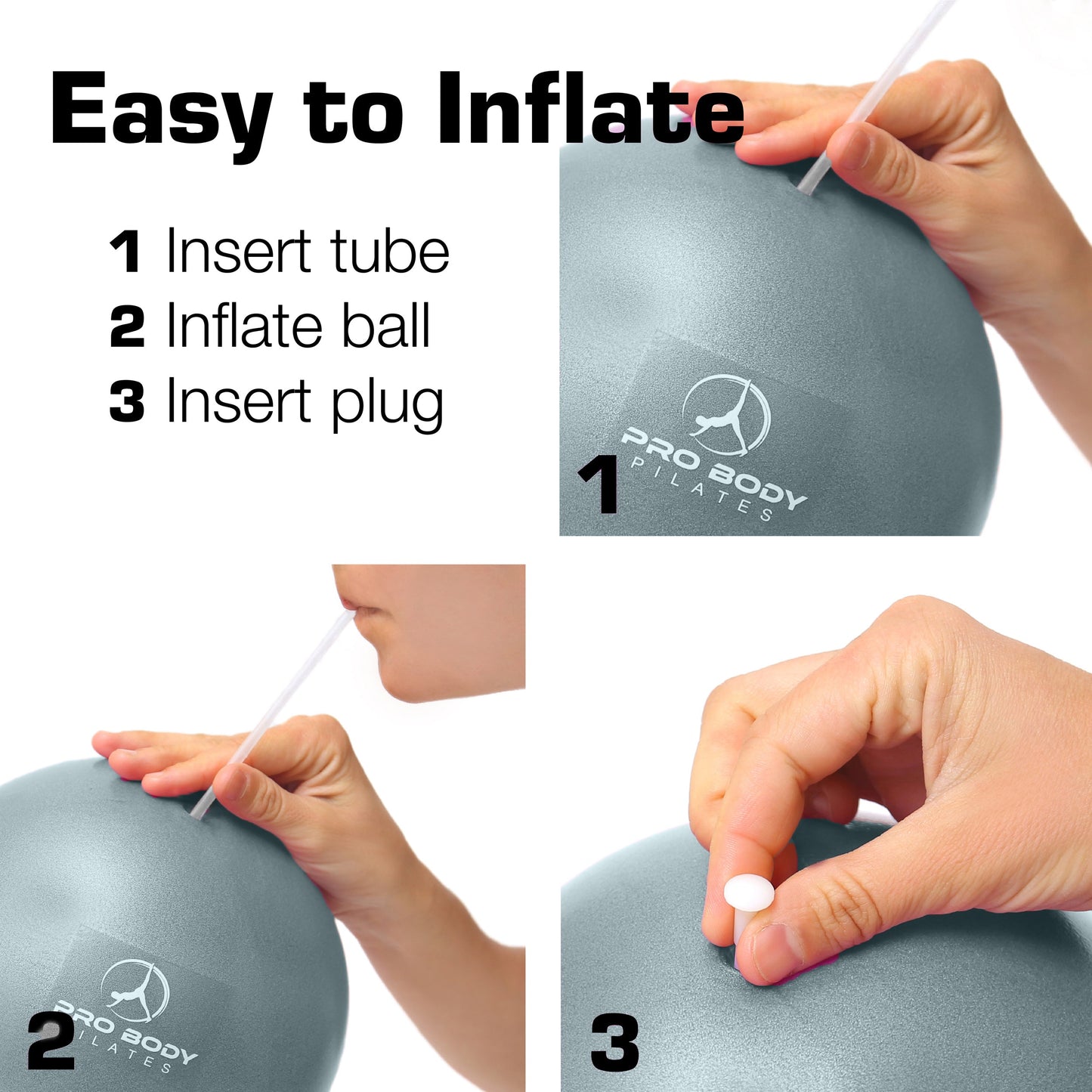 Easy to Inflate

1 Insert tube
2 Inflate ball
3 Insert plug

PRO BODY
PILATES
1

PRO BODY
PILATES
2

3