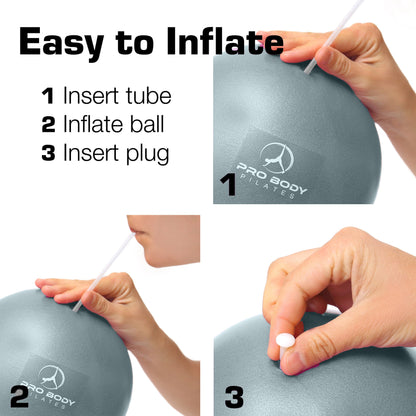 Easy to Inflate

1 Insert tube
2 Inflate ball
3 Insert plug

PRO BODY
PILATES
1

PRO BODY
PILATES
2

3