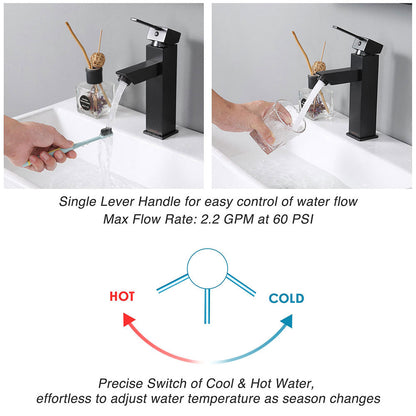 Single Lever Handle for easy control of water flow
Max Flow Rate: 2.2 GPM at 60 PSI

HOT

COLD

Precise Switch of Cool & Hot Water,
effortless to adjust water temperature as season changes