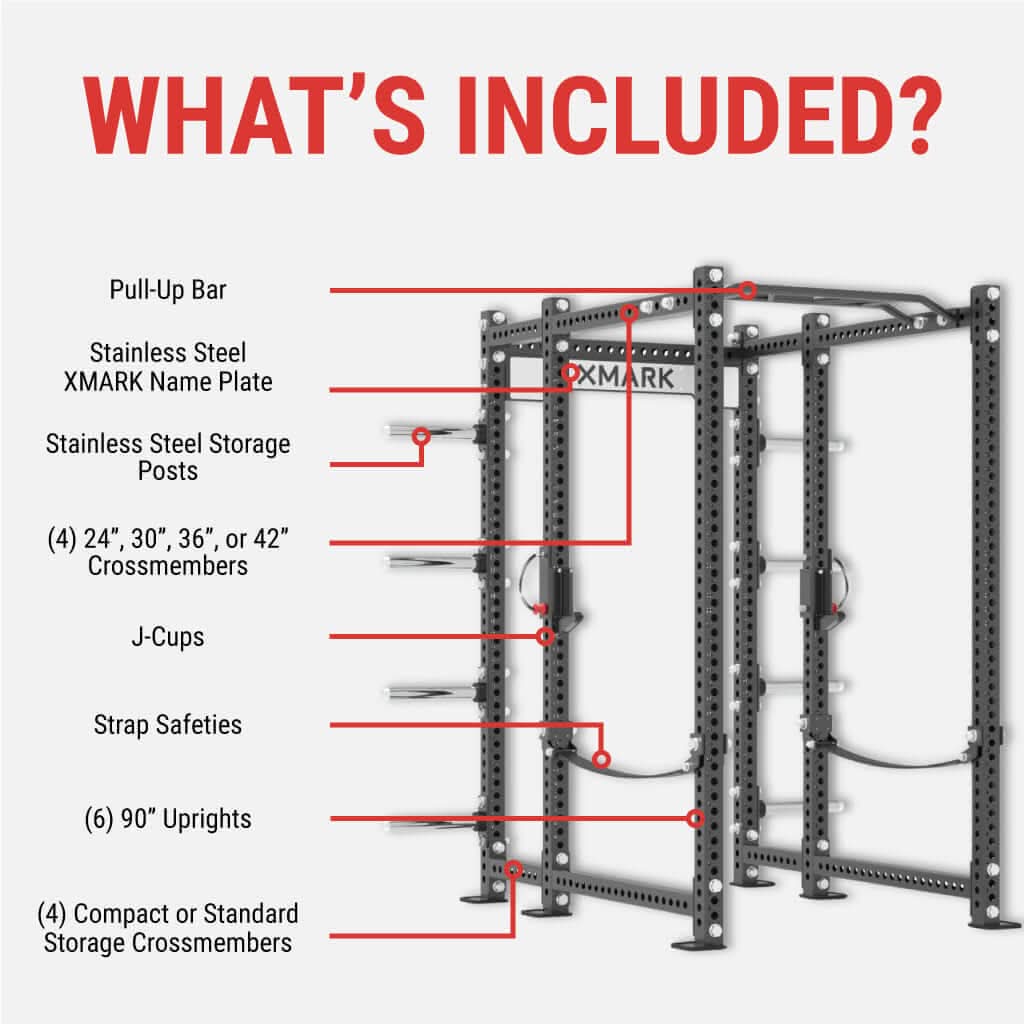 WHAT'S INCLUDED?

Pull-Up Bar

Stainless Steel XMARK Name Plate

Stainless Steel Storage Posts

(4) 24", 30", 36", or 42" Crossmembers

J-Cups

Strap Safeties

(6) 90" Uprights

(4) Compact or Standard Storage Crossmembers

XMARK