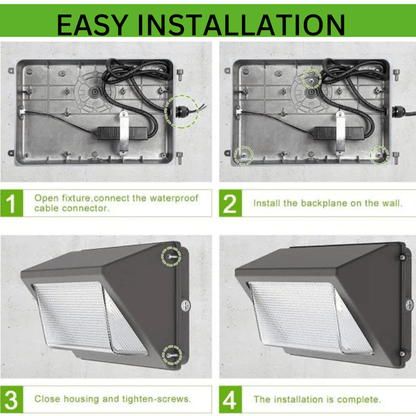 EASY INSTALLATION

1 Open fixture,connect the waterproof cable connector.

2 Install the backplane on the wall.

3 Close housing and tighten-screws.

4 The installation is complete.